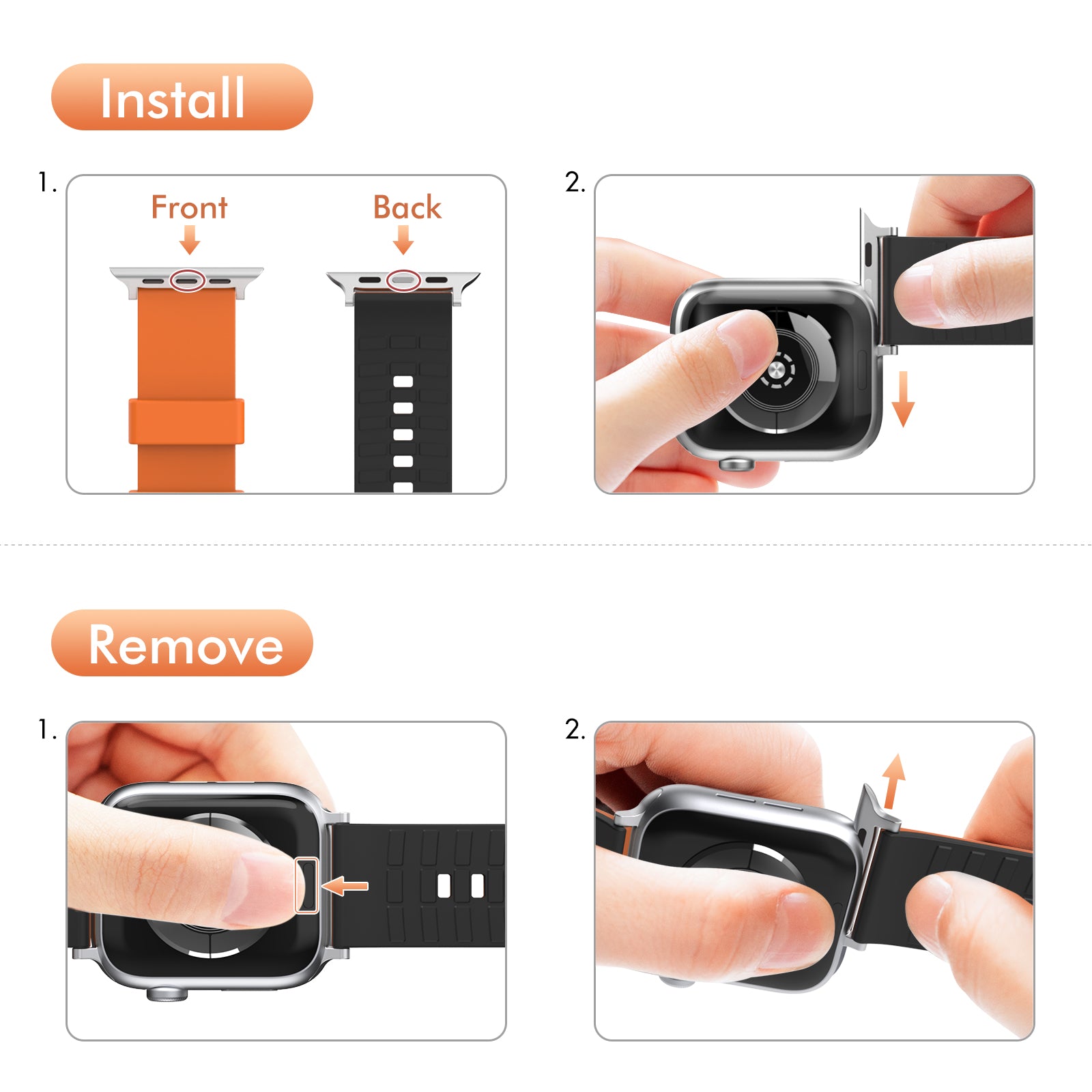 Install

1.

Front

Back

2.

Remove

1.

2.